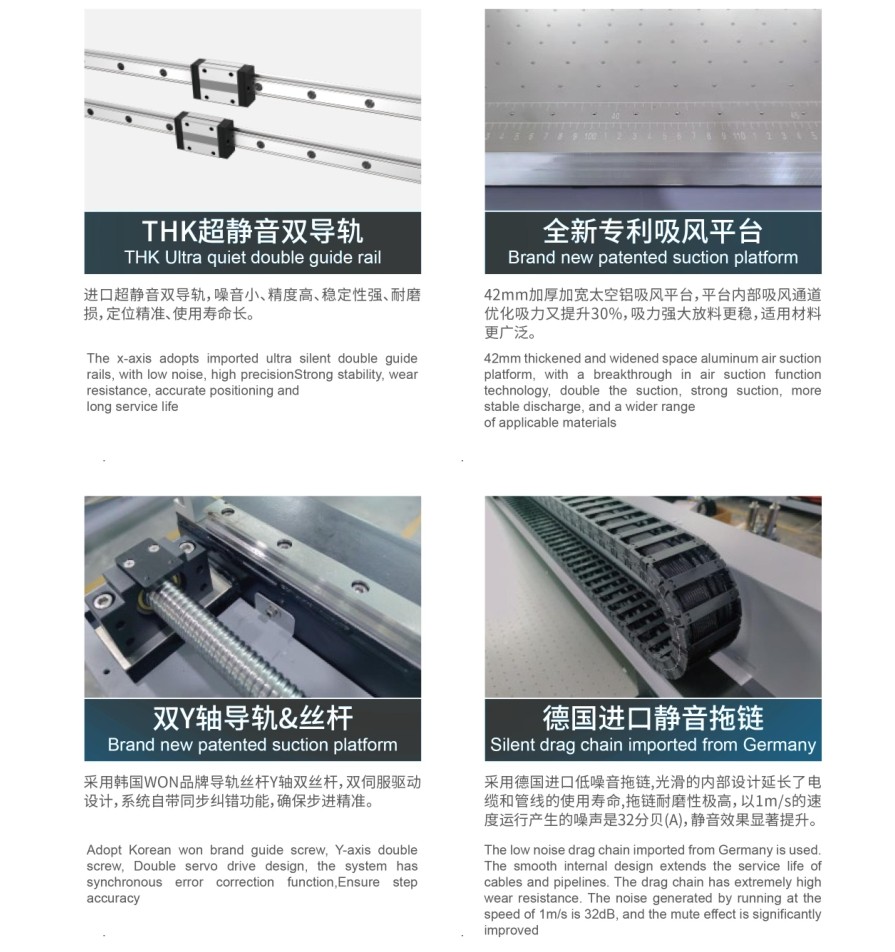 THK超静音双导轨
THK Ultra quiet double guide rail

进口超静音双导轨，噪音小、精度高、稳定性强、耐磨损，定位精准、使用寿命长。

The x-axis adopts imported ultra silent double guide rails, with low noise, high precisionStrong stability, wear resistance, accurate positioning and long service life

全新专利吸风平台
Brand new patented suction platform

42mm加厚加宽太空铝吸风平台，平台内部吸风通道优化吸力又提升30%，吸力强大放料更稳，适用材料更广泛。

42mm thickened and widened space aluminum air suction platform, with a breakthrough in air suction function technology, double the suction, strong suction, more stable discharge, and a wider range of applicable materials

双Y轴导轨&丝杆
Brand new patented suction platform

采用韩国WON品牌导轨丝杆Y轴双丝杆，双伺服驱动设计，系统自带同步纠错功能，确保步进精准。

Adopt Korean won brand guide screw, Y-axis double screw, Double servo drive design, the system has synchronous error correction function,Ensure step accuracy

德国进口静音拖链
Silent drag chain imported from Germany

采用德国进口低噪音拖链，光滑的内部设计延长了电缆和管线的使用寿命，拖链耐磨性极高，以1m/s的速度运行产生的噪声是32分贝(A)，静音效果显著提升。

The low noise drag chain imported from Germany is used. The smooth internal design extends the service life of cables and pipelines. The drag chain has extremely high wear resistance. The noise generated by running at the speed of 1m/s is 32dB, and the mute effect is significantly improved